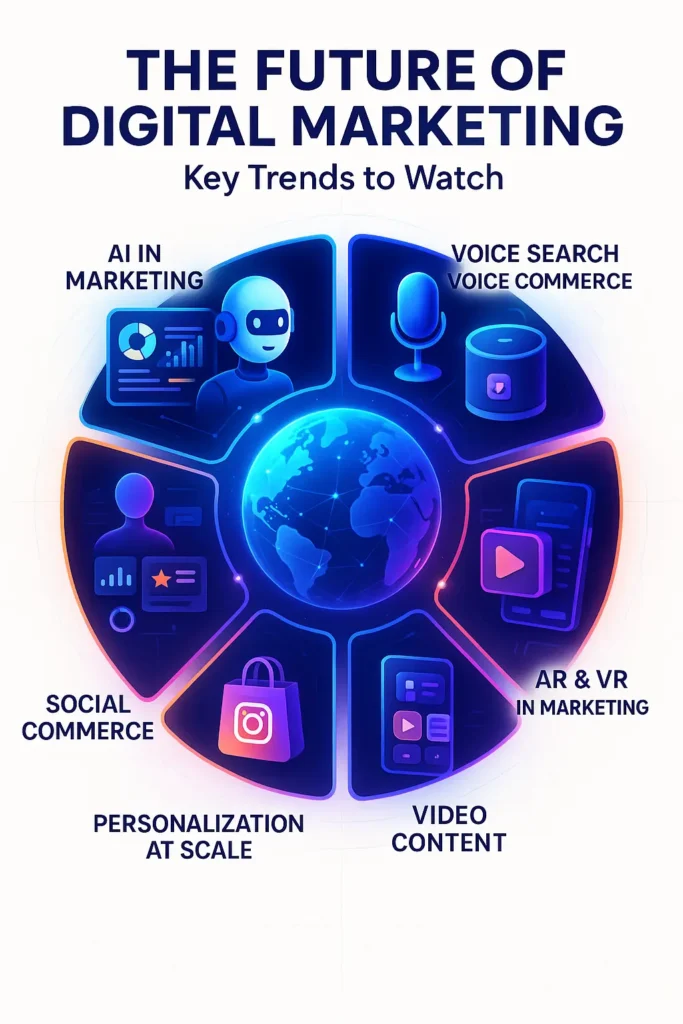 THE FUTURE OF DIGITAL MARKETING

Key Trends to Watch

AI IN MARKETING

VOICE SEARCH VOICE COMMERCE

SOCIAL COMMERCE

AR & VR IN MARKETING

PERSONALIZATION AT SCALE

VIDEO CONTENT